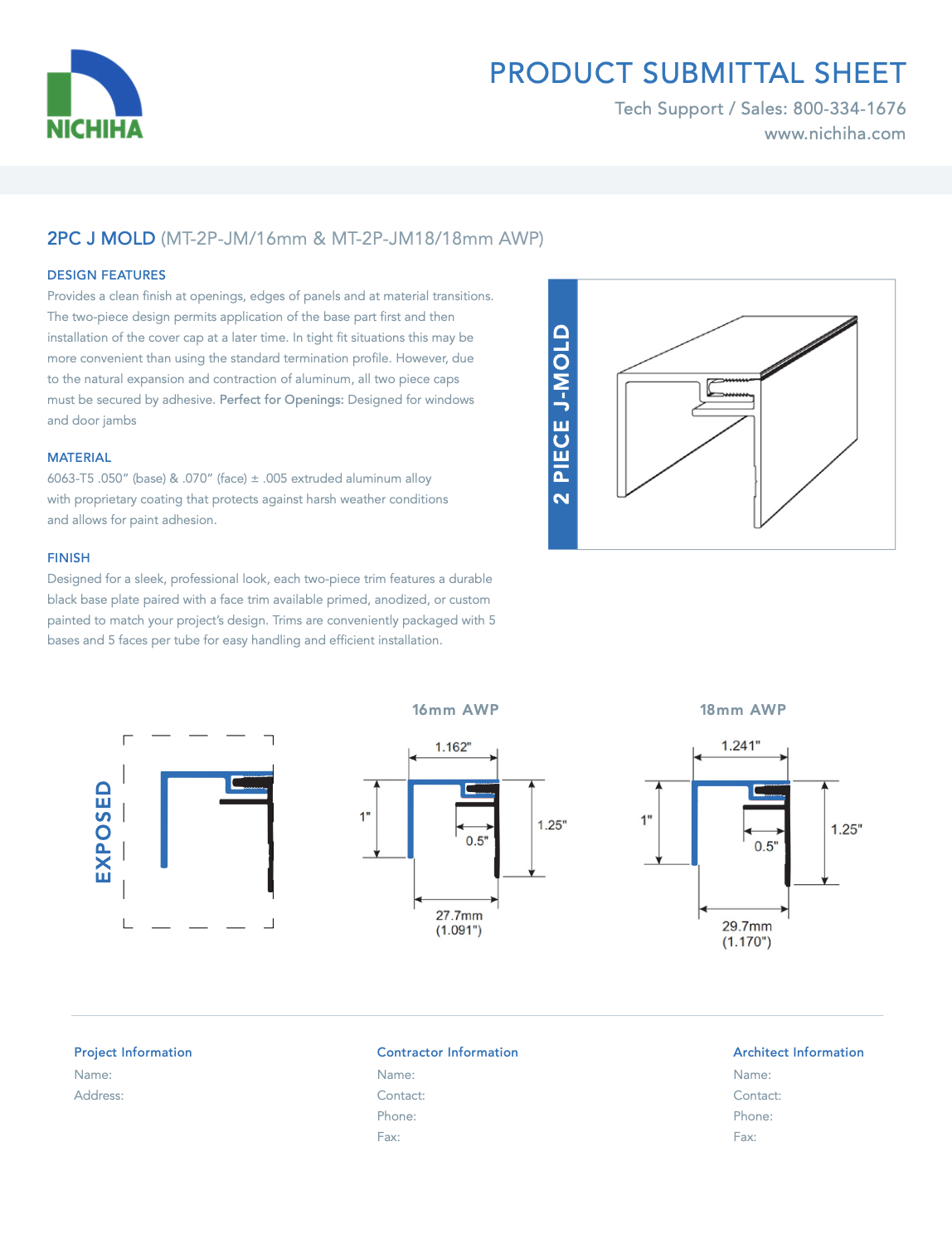 NICHIHA

PRODUCT SUBMITTAL SHEET

Tech Support / Sales: 800-334-1676
www.nichiha.com

2PC J MOLD (MT-2P-JM/16mm & MT-2P-JM18/18mm AWP)

DESIGN FEATURES
Provides a clean finish at openings, edges of panels and at material transitions. The two-piece design permits application of the base part first and then installation of the cover cap at a later time. In tight fit situations this may be more convenient than using the standard termination profile. However, due to the natural expansion and contraction of aluminum, all two piece caps must be secured by adhesive. Perfect for Openings: Designed for windows and door jambs

MATERIAL
6063-T5 .050" (base) & .070" (face) ± .005 extruded aluminum alloy with proprietary coating that protects against harsh weather conditions and allows for paint adhesion.

FINISH
Designed for a sleek, professional look, each two-piece trim features a durable black base plate paired with a face trim available primed, anodized, or custom painted to match your project's design. Trims are conveniently packaged with 5 bases and 5 faces per tube for easy handling and efficient installation.

2 PIECE J-MOLD

EXPOSED

16mm AWP
1.162"
1"
0.5"
1.25"
27.7mm
(1.091")

18mm AWP
1.241"
1"
0.5"
1.25"
29.7mm
(1.170")

Project Information
Name:
Address:

Contractor Information
Name:
Contact:
Phone:
Fax:

Architect Information
Name:
Contact:
Phone:
Fax: