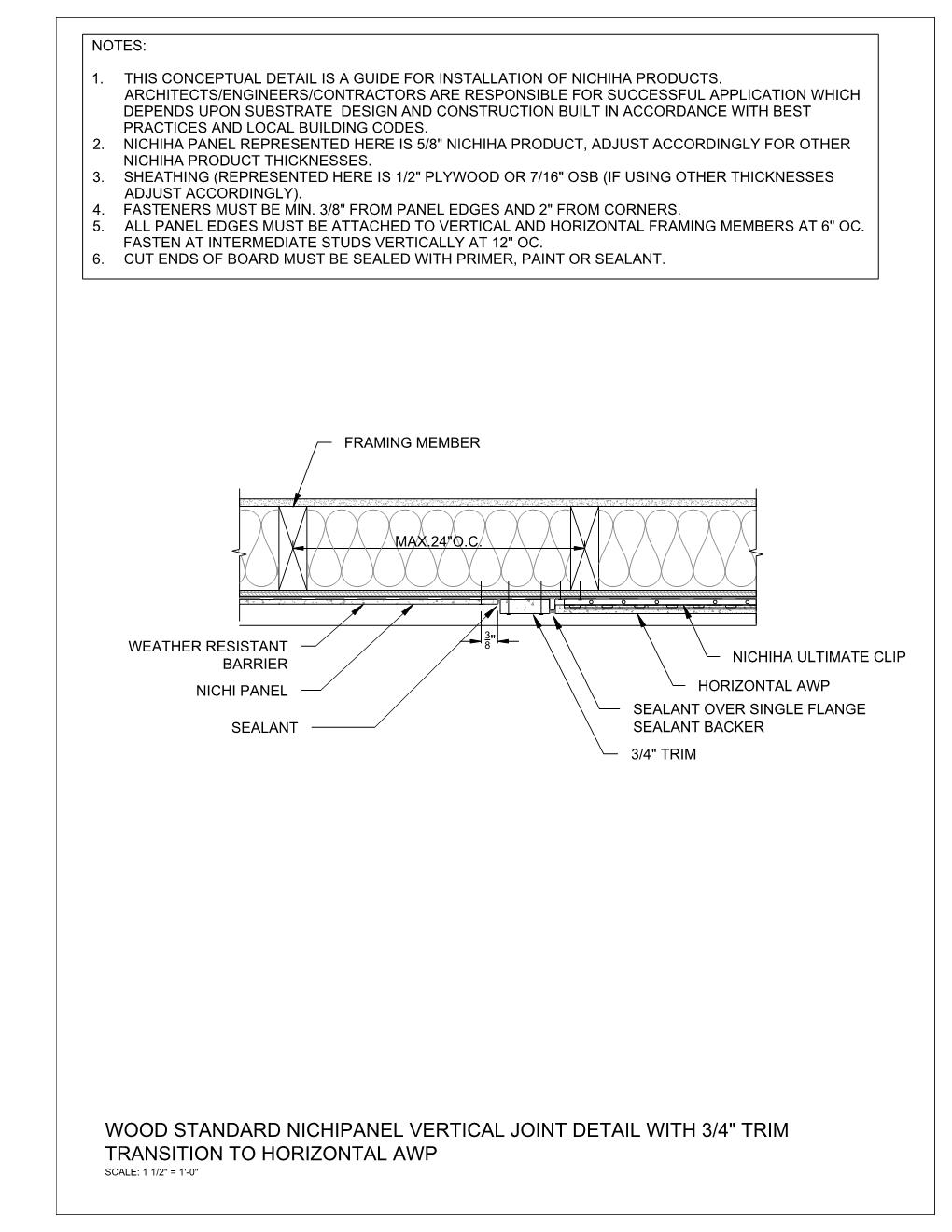 NOTES:

1. THIS CONCEPTUAL DETAIL IS A GUIDE FOR INSTALLATION OF NICHIHA PRODUCTS. ARCHITECTS/ENGINEERS/CONTRACTORS ARE RESPONSIBLE FOR SUCCESSFUL APPLICATION WHICH DEPENDS UPON SUBSTRATE DESIGN AND CONSTRUCTION BUILT IN ACCORDANCE WITH BEST PRACTICES AND LOCAL BUILDING CODES.
2. NICHIHA PANEL REPRESENTED HERE IS 5/8" NICHIHA PRODUCT, ADJUST ACCORDINGLY FOR OTHER NICHIHA PRODUCT THICKNESSES.
3. SHEATHING (REPRESENTED HERE IS 1/2" PLYWOOD OR 7/16" OSB (IF USING OTHER THICKNESSES ADJUST ACCORDINGLY).
4. FASTENERS MUST BE MIN. 3/8" FROM PANEL EDGES AND 2" FROM CORNERS.
5. ALL PANEL EDGES MUST BE ATTACHED TO VERTICAL AND HORIZONTAL FRAMING MEMBERS AT 6" OC. FASTEN AT INTERMEDIATE STUDS VERTICALLY AT 12" OC.
6. CUT ENDS OF BOARD MUST BE SEALED WITH PRIMER, PAINT OR SEALANT.

FRAMING MEMBER

MAX.24"O.C.

$\frac{3}{8}$"

WEATHER RESISTANT BARRIER

NICHI PANEL

SEALANT

NICHIHA ULTIMATE CLIP

HORIZONTAL AWP

SEALANT OVER SINGLE FLANGE SEALANT BACKER

3/4" TRIM

WOOD STANDARD NICHIPANEL VERTICAL JOINT DETAIL WITH 3/4" TRIM TRANSITION TO HORIZONTAL AWP
SCALE: 1 1/2" = 1'-0"