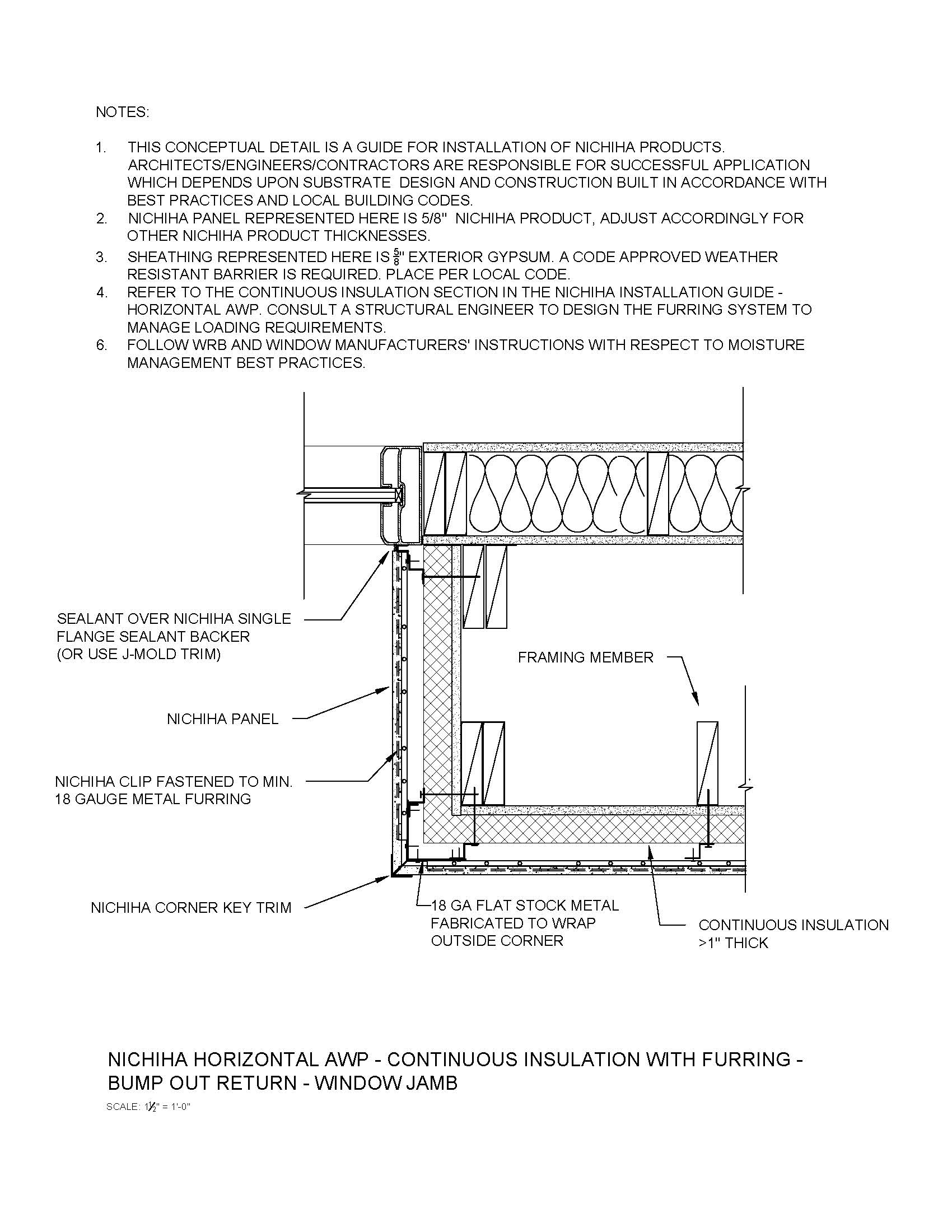 NOTES:

1. THIS CONCEPTUAL DETAIL IS A GUIDE FOR INSTALLATION OF NICHIHA PRODUCTS. ARCHITECTS/ENGINEERS/CONTRACTORS ARE RESPONSIBLE FOR SUCCESSFUL APPLICATION WHICH DEPENDS UPON SUBSTRATE DESIGN AND CONSTRUCTION BUILT IN ACCORDANCE WITH BEST PRACTICES AND LOCAL BUILDING CODES.
2. NICHIHA PANEL REPRESENTED HERE IS 5/8" NICHIHA PRODUCT, ADJUST ACCORDINGLY FOR OTHER NICHIHA PRODUCT THICKNESSES.
3. SHEATHING REPRESENTED HERE IS $\frac{5}{8}$" EXTERIOR GYPSUM. A CODE APPROVED WEATHER RESISTANT BARRIER IS REQUIRED. PLACE PER LOCAL CODE.
4. REFER TO THE CONTINUOUS INSULATION SECTION IN THE NICHIHA INSTALLATION GUIDE - HORIZONTAL AWP. CONSULT A STRUCTURAL ENGINEER TO DESIGN THE FURRING SYSTEM TO MANAGE LOADING REQUIREMENTS.
6. FOLLOW WRB AND WINDOW MANUFACTURERS' INSTRUCTIONS WITH RESPECT TO MOISTURE MANAGEMENT BEST PRACTICES.

SEALANT OVER NICHIHA SINGLE FLANGE SEALANT BACKER (OR USE J-MOLD TRIM)

FRAMING MEMBER

NICHIHA PANEL

NICHIHA CLIP FASTENED TO MIN. 18 GAUGE METAL FURRING

NICHIHA CORNER KEY TRIM

18 GA FLAT STOCK METAL FABRICATED TO WRAP OUTSIDE CORNER

CONTINUOUS INSULATION >1" THICK

NICHIHA HORIZONTAL AWP - CONTINUOUS INSULATION WITH FURRING - BUMP OUT RETURN - WINDOW JAMB

SCALE: $1\frac{1}{2}$" = 1'-0"