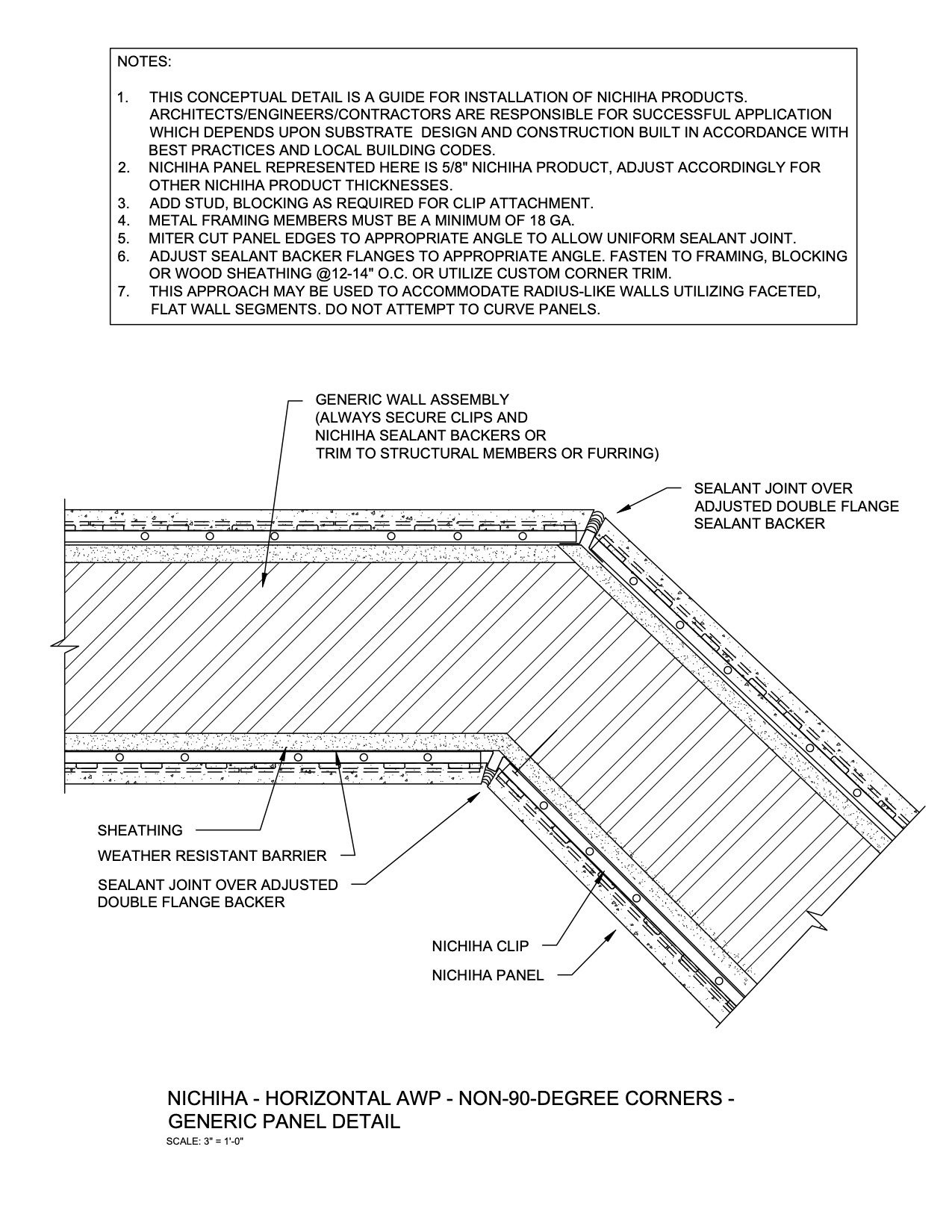 NOTES:

1. THIS CONCEPTUAL DETAIL IS A GUIDE FOR INSTALLATION OF NICHIHA PRODUCTS. ARCHITECTS/ENGINEERS/CONTRACTORS ARE RESPONSIBLE FOR SUCCESSFUL APPLICATION WHICH DEPENDS UPON SUBSTRATE DESIGN AND CONSTRUCTION BUILT IN ACCORDANCE WITH BEST PRACTICES AND LOCAL BUILDING CODES.
2. NICHIHA PANEL REPRESENTED HERE IS 5/8" NICHIHA PRODUCT, ADJUST ACCORDINGLY FOR OTHER NICHIHA PRODUCT THICKNESSES.
3. ADD STUD, BLOCKING AS REQUIRED FOR CLIP ATTACHMENT.
4. METAL FRAMING MEMBERS MUST BE A MINIMUM OF 18 GA.
5. MITER CUT PANEL EDGES TO APPROPRIATE ANGLE TO ALLOW UNIFORM SEALANT JOINT.
6. ADJUST SEALANT BACKER FLANGES TO APPROPRIATE ANGLE. FASTEN TO FRAMING, BLOCKING OR WOOD SHEATHING @12-14" O.C. OR UTILIZE CUSTOM CORNER TRIM.
7. THIS APPROACH MAY BE USED TO ACCOMMODATE RADIUS-LIKE WALLS UTILIZING FACETED, FLAT WALL SEGMENTS. DO NOT ATTEMPT TO CURVE PANELS.

GENERIC WALL ASSEMBLY (ALWAYS SECURE CLIPS AND NICHIHA SEALANT BACKERS OR TRIM TO STRUCTURAL MEMBERS OR FURRING)

SEALANT JOINT OVER ADJUSTED DOUBLE FLANGE SEALANT BACKER

SHEATHING

WEATHER RESISTANT BARRIER

SEALANT JOINT OVER ADJUSTED DOUBLE FLANGE BACKER

NICHIHA CLIP

NICHIHA PANEL

NICHIHA - HORIZONTAL AWP - NON-90-DEGREE CORNERS - GENERIC PANEL DETAIL
SCALE: 3" = 1'-0"