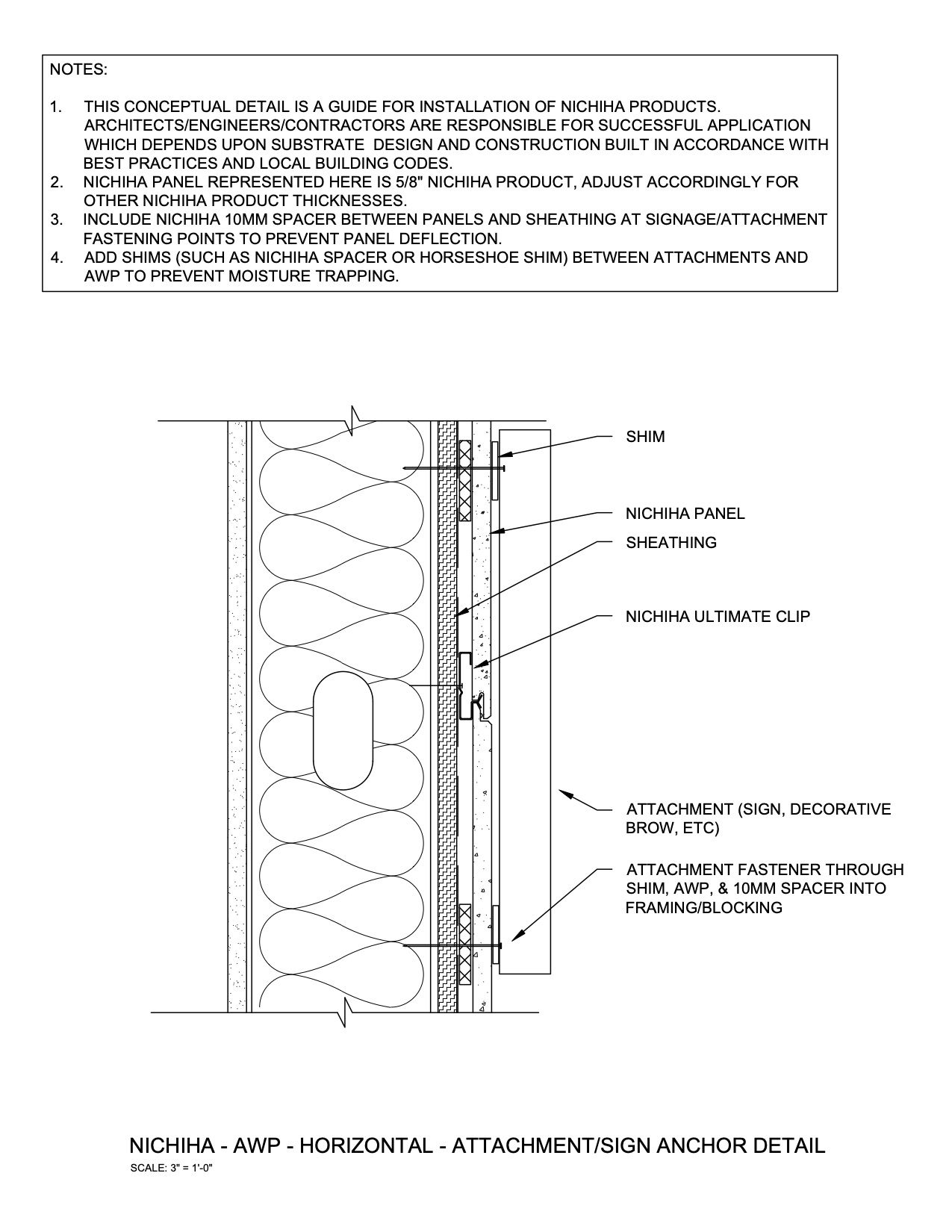 NOTES:

1. THIS CONCEPTUAL DETAIL IS A GUIDE FOR INSTALLATION OF NICHIHA PRODUCTS. ARCHITECTS/ENGINEERS/CONTRACTORS ARE RESPONSIBLE FOR SUCCESSFUL APPLICATION WHICH DEPENDS UPON SUBSTRATE DESIGN AND CONSTRUCTION BUILT IN ACCORDANCE WITH BEST PRACTICES AND LOCAL BUILDING CODES.
2. NICHIHA PANEL REPRESENTED HERE IS 5/8" NICHIHA PRODUCT, ADJUST ACCORDINGLY FOR OTHER NICHIHA PRODUCT THICKNESSES.
3. INCLUDE NICHIHA 10MM SPACER BETWEEN PANELS AND SHEATHING AT SIGNAGE/ATTACHMENT FASTENING POINTS TO PREVENT PANEL DEFLECTION.
4. ADD SHIMS (SUCH AS NICHIHA SPACER OR HORSESHOE SHIM) BETWEEN ATTACHMENTS AND AWP TO PREVENT MOISTURE TRAPPING.

SHIM

NICHIHA PANEL

SHEATHING

NICHIHA ULTIMATE CLIP

ATTACHMENT (SIGN, DECORATIVE BROW, ETC)

ATTACHMENT FASTENER THROUGH SHIM, AWP, & 10MM SPACER INTO FRAMING/BLOCKING

NICHIHA - AWP - HORIZONTAL - ATTACHMENT/SIGN ANCHOR DETAIL
SCALE: 3" = 1'-0"