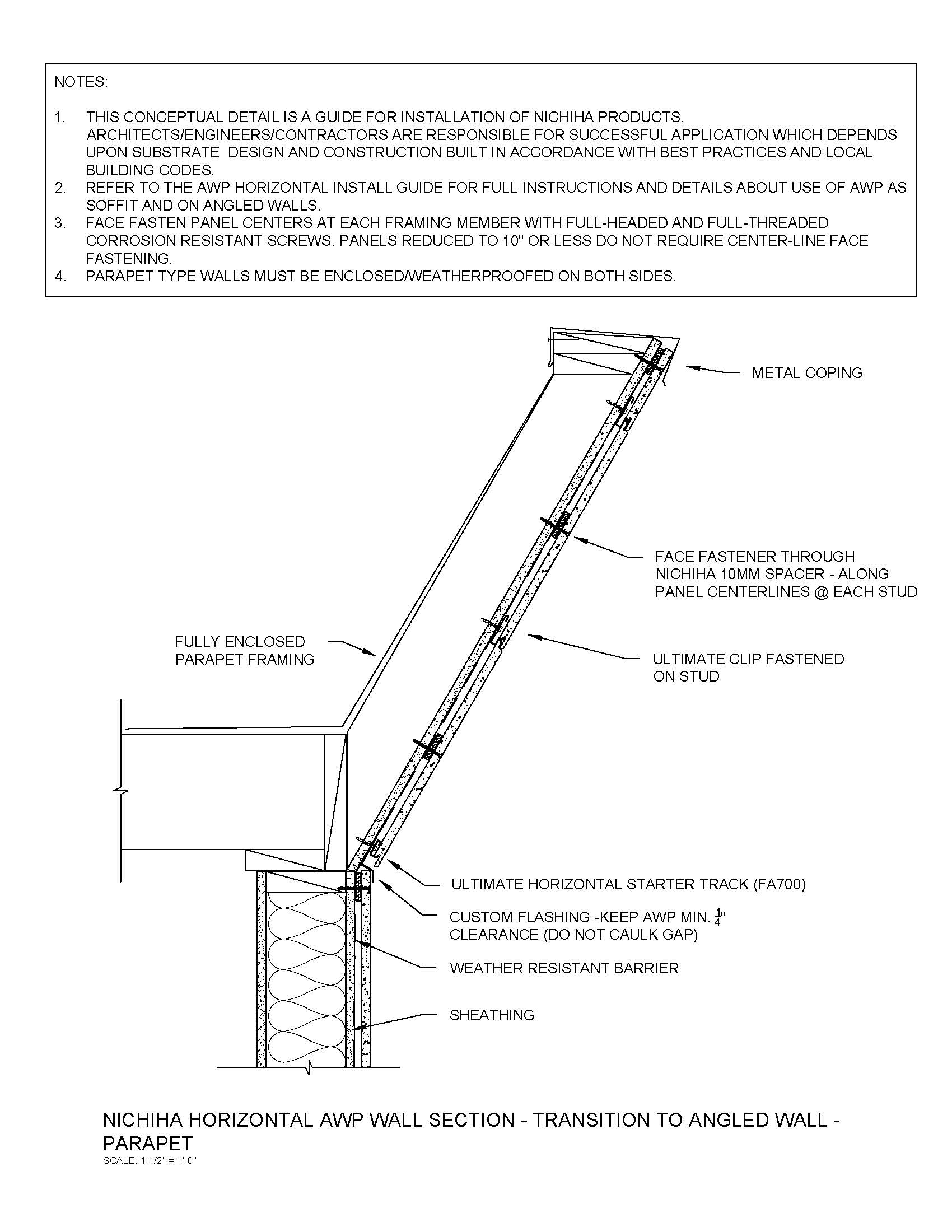 NOTES:

1. THIS CONCEPTUAL DETAIL IS A GUIDE FOR INSTALLATION OF NICHIHA PRODUCTS. ARCHITECTS/ENGINEERS/CONTRACTORS ARE RESPONSIBLE FOR SUCCESSFUL APPLICATION WHICH DEPENDS UPON SUBSTRATE DESIGN AND CONSTRUCTION BUILT IN ACCORDANCE WITH BEST PRACTICES AND LOCAL BUILDING CODES.
2. REFER TO THE AWP HORIZONTAL INSTALL GUIDE FOR FULL INSTRUCTIONS AND DETAILS ABOUT USE OF AWP AS SOFFIT AND ON ANGLED WALLS.
3. FACE FASTEN PANEL CENTERS AT EACH FRAMING MEMBER WITH FULL-HEADED AND FULL-THREADED CORROSION RESISTANT SCREWS. PANELS REDUCED TO 10" OR LESS DO NOT REQUIRE CENTER-LINE FACE FASTENING.
4. PARAPET TYPE WALLS MUST BE ENCLOSED/WEATHERPROOFED ON BOTH SIDES.

METAL COPING

FACE FASTENER THROUGH NICHIHA 10MM SPACER - ALONG PANEL CENTERLINES @ EACH STUD

FULLY ENCLOSED PARAPET FRAMING

ULTIMATE CLIP FASTENED ON STUD

ULTIMATE HORIZONTAL STARTER TRACK (FA700)

CUSTOM FLASHING -KEEP AWP MIN. $\frac{1}{4}$" CLEARANCE (DO NOT CAULK GAP)

WEATHER RESISTANT BARRIER

SHEATHING

NICHIHA HORIZONTAL AWP WALL SECTION - TRANSITION TO ANGLED WALL - PARAPET
SCALE: 1 1/2" = 1'-0"