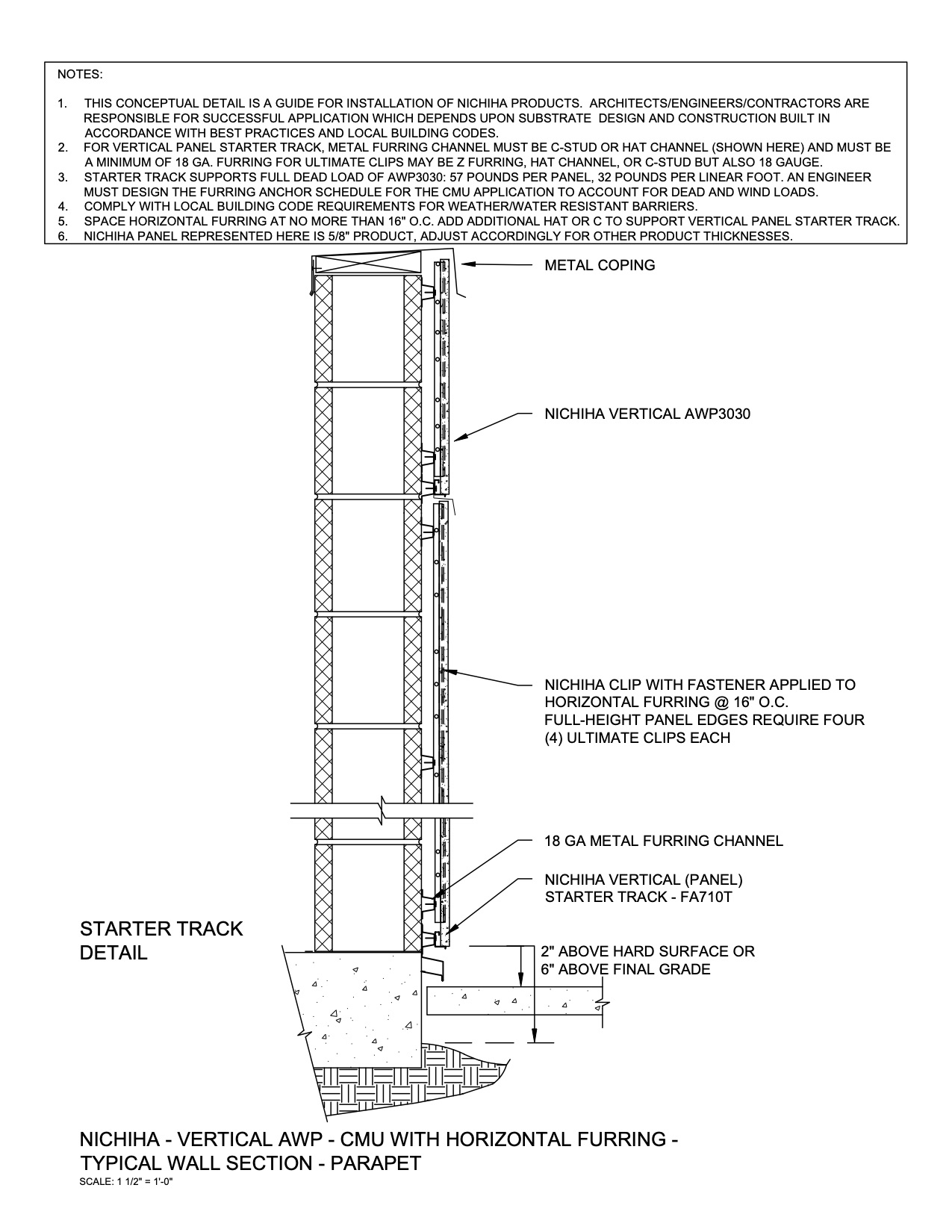 NOTES:

1. THIS CONCEPTUAL DETAIL IS A GUIDE FOR INSTALLATION OF NICHIHA PRODUCTS. ARCHITECTS/ENGINEERS/CONTRACTORS ARE RESPONSIBLE FOR SUCCESSFUL APPLICATION WHICH DEPENDS UPON SUBSTRATE DESIGN AND CONSTRUCTION BUILT IN ACCORDANCE WITH BEST PRACTICES AND LOCAL BUILDING CODES.
2. FOR VERTICAL PANEL STARTER TRACK, METAL FURRING CHANNEL MUST BE C-STUD OR HAT CHANNEL (SHOWN HERE) AND MUST BE A MINIMUM OF 18 GA. FURRING FOR ULTIMATE CLIPS MAY BE Z FURRING, HAT CHANNEL, OR C-STUD BUT ALSO 18 GAUGE.
3. STARTER TRACK SUPPORTS FULL DEAD LOAD OF AWP3030: 57 POUNDS PER PANEL, 32 POUNDS PER LINEAR FOOT. AN ENGINEER MUST DESIGN THE FURRING ANCHOR SCHEDULE FOR THE CMU APPLICATION TO ACCOUNT FOR DEAD AND WIND LOADS.
4. COMPLY WITH LOCAL BUILDING CODE REQUIREMENTS FOR WEATHER/WATER RESISTANT BARRIERS.
5. SPACE HORIZONTAL FURRING AT NO MORE THAN 16" O.C. ADD ADDITIONAL HAT OR C TO SUPPORT VERTICAL PANEL STARTER TRACK.
6. NICHIHA PANEL REPRESENTED HERE IS 5/8" PRODUCT, ADJUST ACCORDINGLY FOR OTHER PRODUCT THICKNESSES.

METAL COPING

NICHIHA VERTICAL AWP3030

NICHIHA CLIP WITH FASTENER APPLIED TO HORIZONTAL FURRING @ 16" O.C.
FULL-HEIGHT PANEL EDGES REQUIRE FOUR (4) ULTIMATE CLIPS EACH

18 GA METAL FURRING CHANNEL

NICHIHA VERTICAL (PANEL) STARTER TRACK - FA710T

STARTER TRACK DETAIL

2" ABOVE HARD SURFACE OR 6" ABOVE FINAL GRADE

NICHIHA - VERTICAL AWP - CMU WITH HORIZONTAL FURRING - TYPICAL WALL SECTION - PARAPET
SCALE: 1 1/2" = 1'-0"