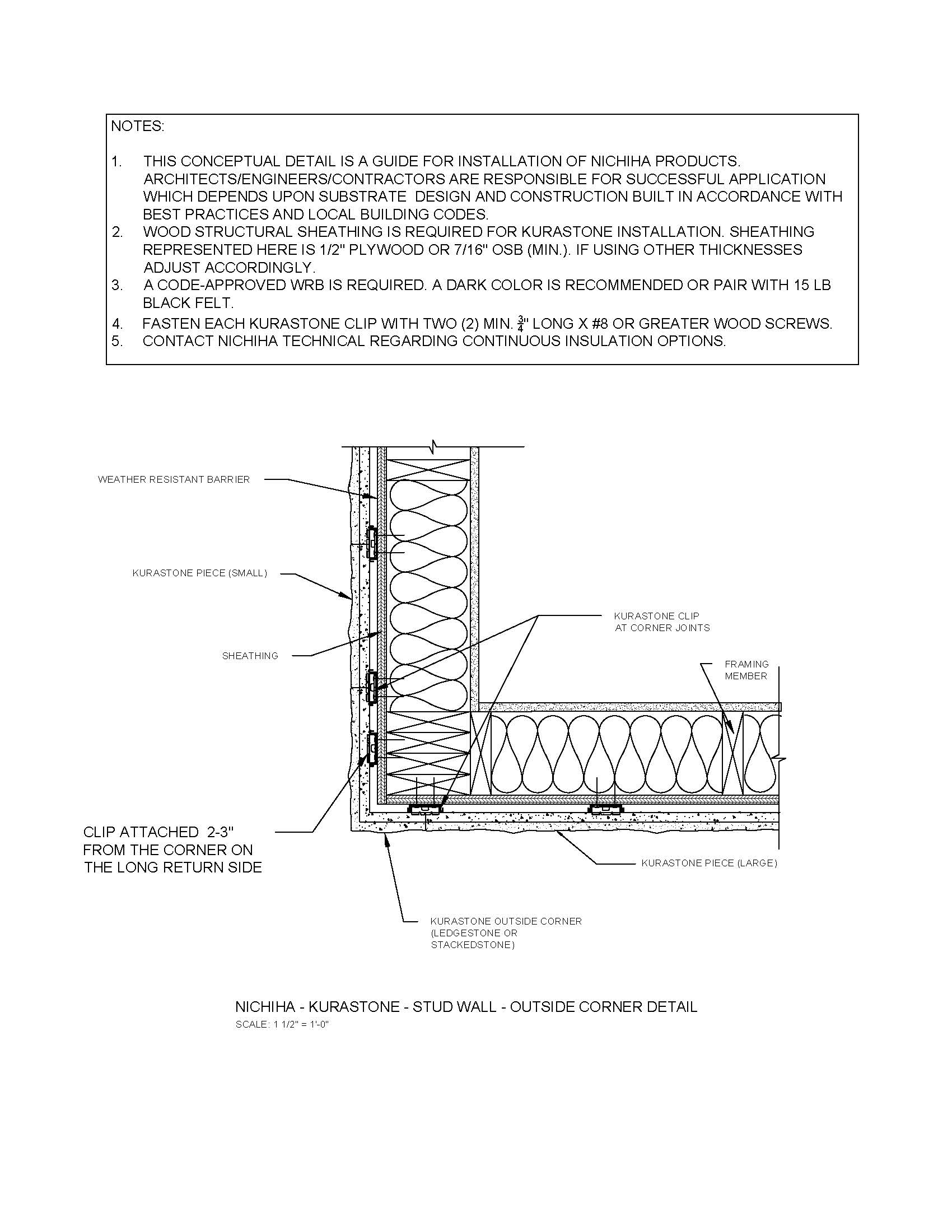 NOTES:

1. THIS CONCEPTUAL DETAIL IS A GUIDE FOR INSTALLATION OF NICHIHA PRODUCTS. ARCHITECTS/ENGINEERS/CONTRACTORS ARE RESPONSIBLE FOR SUCCESSFUL APPLICATION WHICH DEPENDS UPON SUBSTRATE DESIGN AND CONSTRUCTION BUILT IN ACCORDANCE WITH BEST PRACTICES AND LOCAL BUILDING CODES.
2. WOOD STRUCTURAL SHEATHING IS REQUIRED FOR KURASTONE INSTALLATION. SHEATHING REPRESENTED HERE IS 1/2" PLYWOOD OR 7/16" OSB (MIN.). IF USING OTHER THICKNESSES ADJUST ACCORDINGLY.
3. A CODE-APPROVED WRB IS REQUIRED. A DARK COLOR IS RECOMMENDED OR PAIR WITH 15 LB BLACK FELT.
4. FASTEN EACH KURASTONE CLIP WITH TWO (2) MIN. $\frac{3}{4}$" LONG X #8 OR GREATER WOOD SCREWS.
5. CONTACT NICHIHA TECHNICAL REGARDING CONTINUOUS INSULATION OPTIONS.

WEATHER RESISTANT BARRIER

KURASTONE PIECE (SMALL)

SHEATHING

KURASTONE CLIP AT CORNER JOINTS

FRAMING MEMBER

CLIP ATTACHED 2-3" FROM THE CORNER ON THE LONG RETURN SIDE

KURASTONE PIECE (LARGE)

KURASTONE OUTSIDE CORNER (LEDGESTONE OR STACKEDSTONE)

NICHIHA - KURASTONE - STUD WALL - OUTSIDE CORNER DETAIL
SCALE: 1 1/2" = 1'-0"