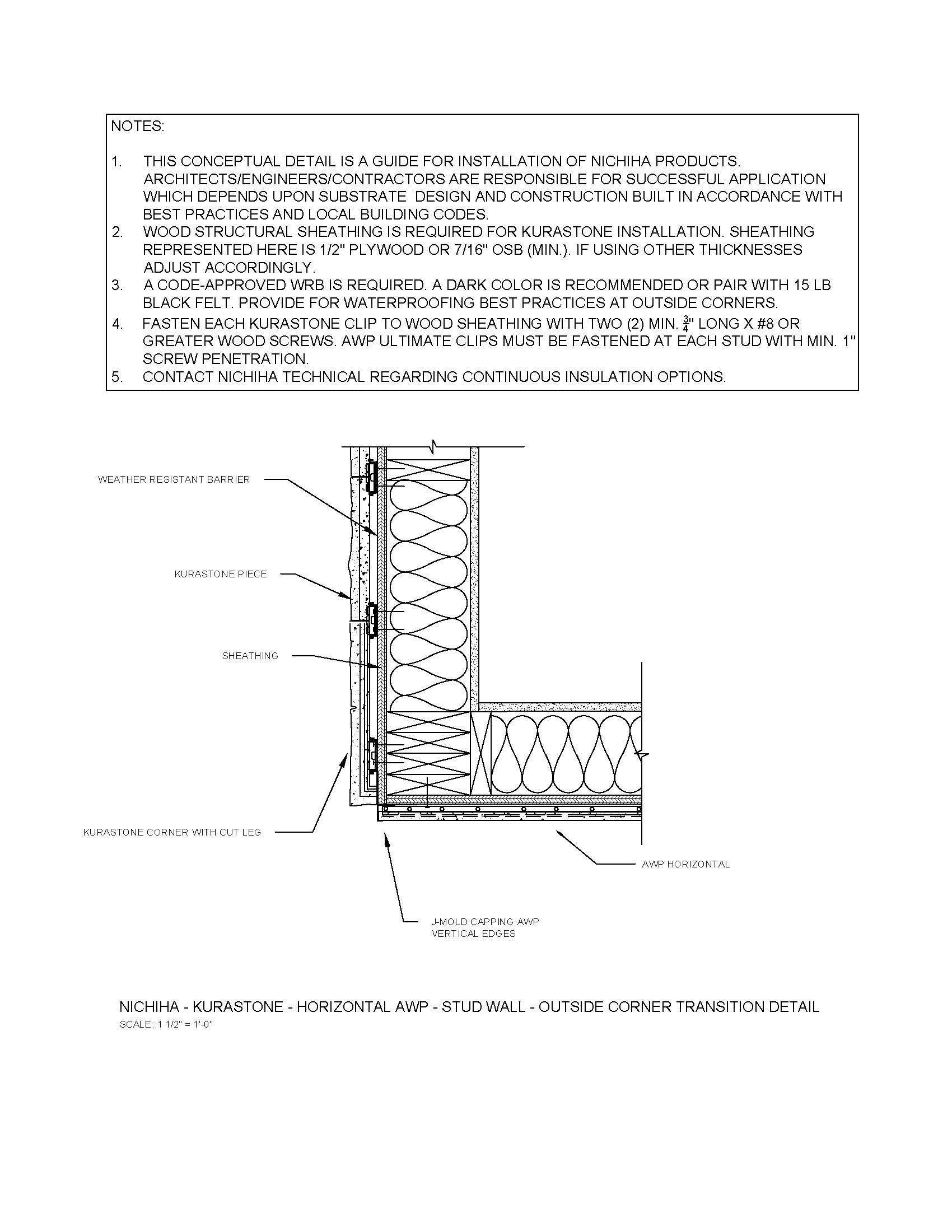 NOTES:

1. THIS CONCEPTUAL DETAIL IS A GUIDE FOR INSTALLATION OF NICHIHA PRODUCTS. ARCHITECTS/ENGINEERS/CONTRACTORS ARE RESPONSIBLE FOR SUCCESSFUL APPLICATION WHICH DEPENDS UPON SUBSTRATE DESIGN AND CONSTRUCTION BUILT IN ACCORDANCE WITH BEST PRACTICES AND LOCAL BUILDING CODES.
2. WOOD STRUCTURAL SHEATHING IS REQUIRED FOR KURASTONE INSTALLATION. SHEATHING REPRESENTED HERE IS 1/2" PLYWOOD OR 7/16" OSB (MIN.). IF USING OTHER THICKNESSES ADJUST ACCORDINGLY.
3. A CODE-APPROVED WRB IS REQUIRED. A DARK COLOR IS RECOMMENDED OR PAIR WITH 15 LB BLACK FELT. PROVIDE FOR WATERPROOFING BEST PRACTICES AT OUTSIDE CORNERS.
4. FASTEN EACH KURASTONE CLIP TO WOOD SHEATHING WITH TWO (2) MIN. $\frac{3}{4}$" LONG X #8 OR GREATER WOOD SCREWS. AWP ULTIMATE CLIPS MUST BE FASTENED AT EACH STUD WITH MIN. 1" SCREW PENETRATION.
5. CONTACT NICHIHA TECHNICAL REGARDING CONTINUOUS INSULATION OPTIONS.

WEATHER RESISTANT BARRIER

KURASTONE PIECE

SHEATHING

KURASTONE CORNER WITH CUT LEG

AWP HORIZONTAL

J-MOLD CAPPING AWP VERTICAL EDGES

NICHIHA - KURASTONE - HORIZONTAL AWP - STUD WALL - OUTSIDE CORNER TRANSITION DETAIL
SCALE: 1 1/2" = 1'-0"